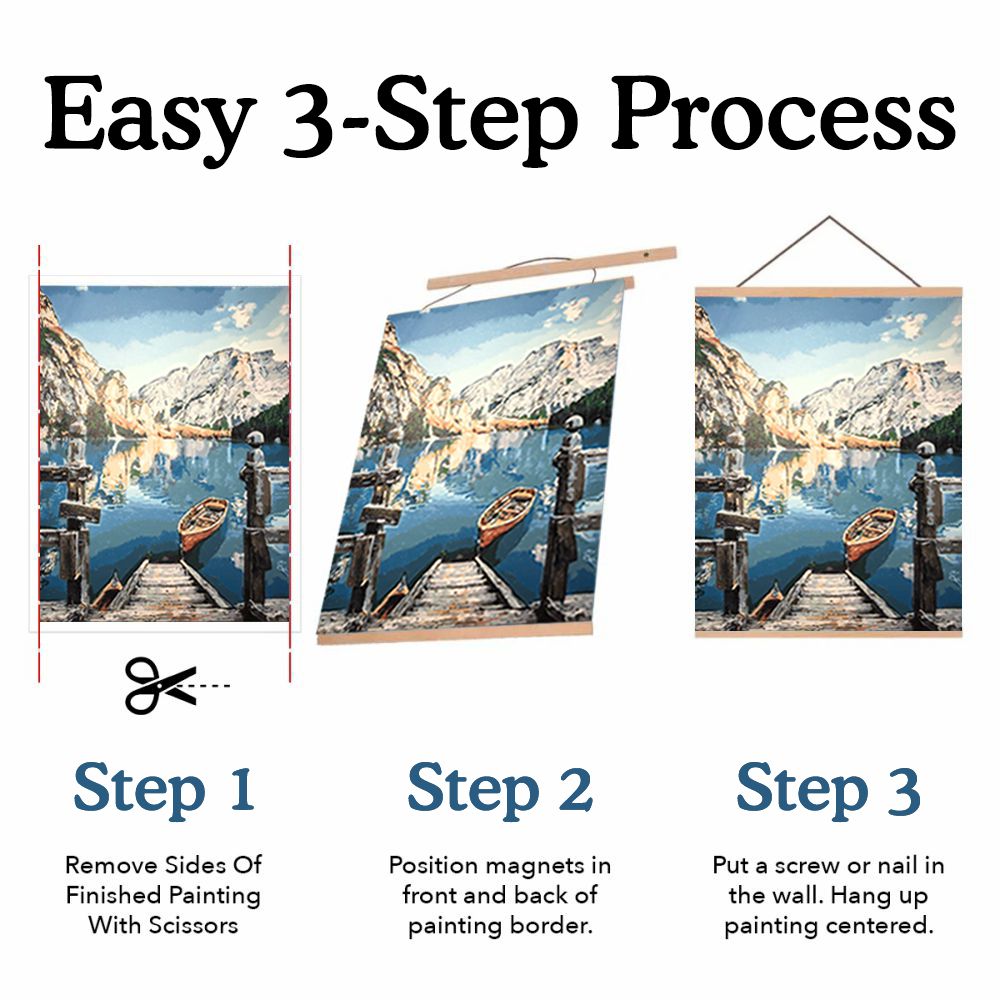 Easy 3-Step Process

Step 1

Remove Sides Of Finished Painting With Scissors

Step 2

Position magnets in front and back of painting border.

Step 3

Put a screw or nail in the wall. Hang up painting centered.